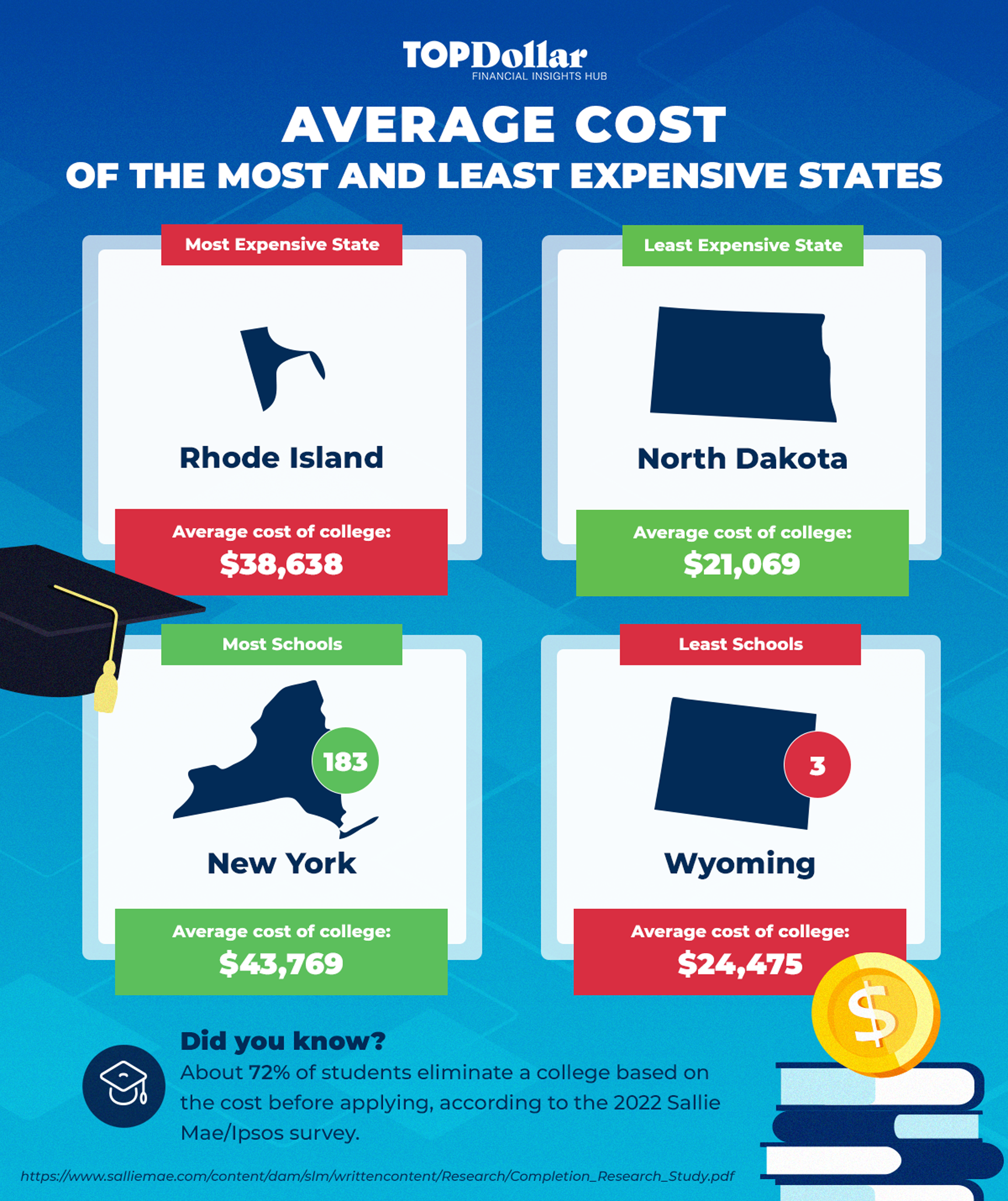 TOPDollar
FINANCIAL INSIGHTS HUB

AVERAGE COST
OF THE MOST AND LEAST EXPENSIVE STATES

Most Expensive State
Rhode Island
Average cost of college:
$38,638

Least Expensive State
North Dakota
Average cost of college:
$21,069

Most Schools
183
New York
Average cost of college:
$43,769

Least Schools
3
Wyoming
Average cost of college:
$24,475

$

Did you know?
About 72% of students eliminate a college based on the cost before applying, according to the 2022 Sallie Mae/Ipsos survey.

https://www.salliemae.com/content/dam/slm/writtencontent/Research/Completion_Research_Study.pdf